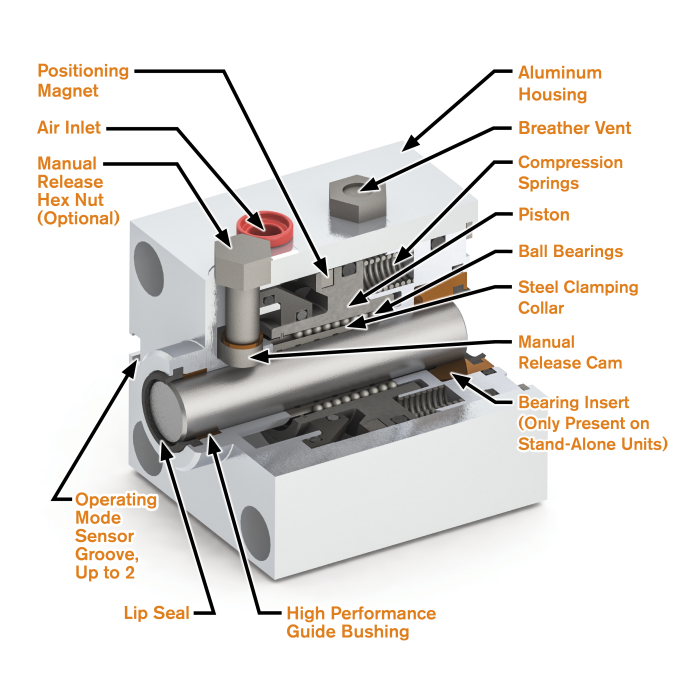 Positioning Magnet

Air Inlet

Manual Release Hex Nut (Optional)

Aluminum Housing

Breather Vent

Compression Springs

Piston

Ball Bearings

Steel Clamping Collar

Manual Release Cam

Bearing Insert (Only Present on Stand-Alone Units)

Operating Mode Sensor Groove, Up to 2

Lip Seal

High Performance Guide Bushing